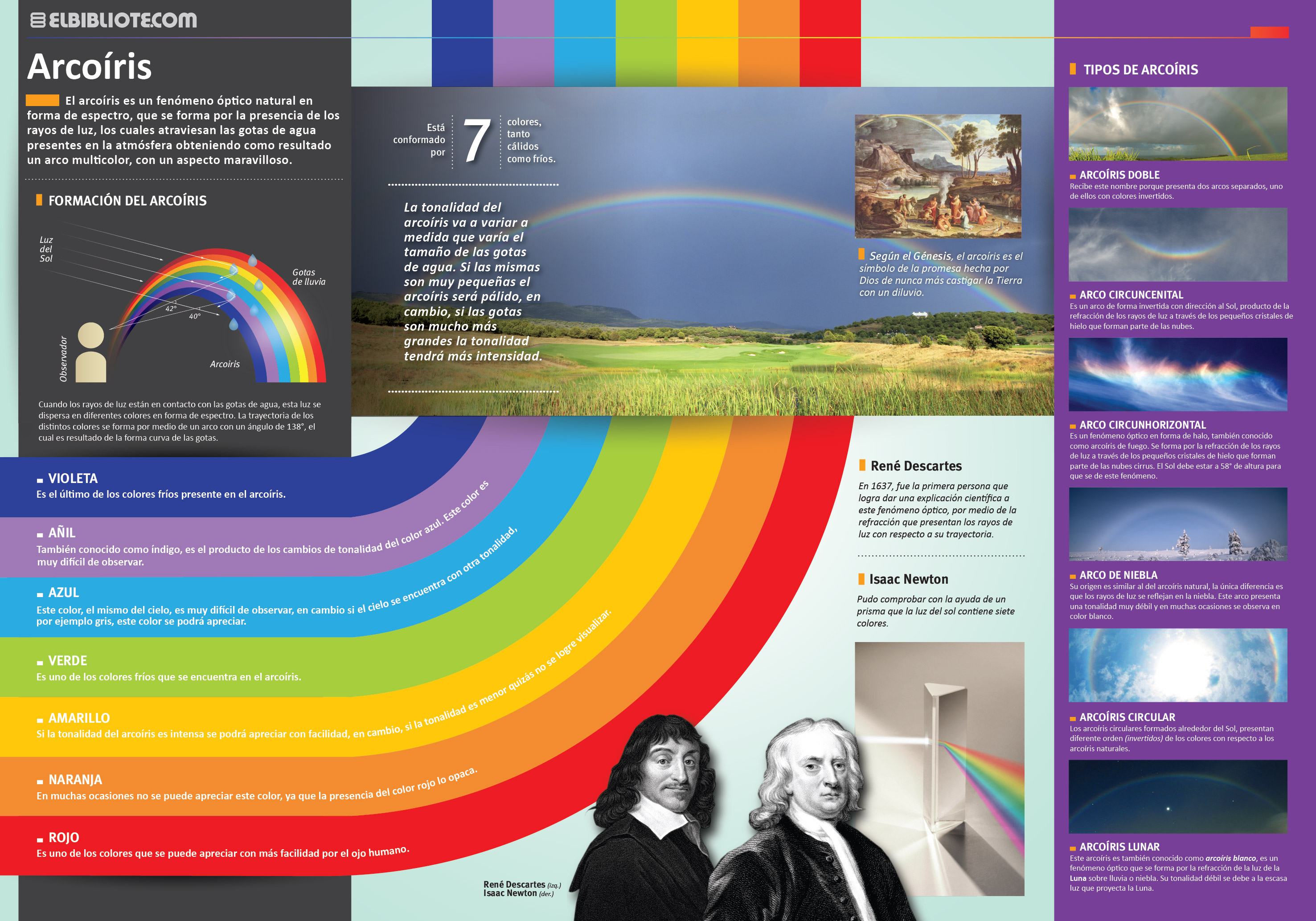 ELBIBLIOTE.COM

Arcoíris

El arcoíris es un fenómeno óptico natural en forma de espectro, que se forma por la presencia de los rayos de luz, los cuales atraviesan las gotas de agua presentes en la atmósfera obteniendo como resultado un arco multicolor, con un aspecto maravilloso.

FORMACIÓN DEL ARCOÍRIS

Luz del Sol

Gotas de lluvia

42°

40°

Observador

Arcoíris

Cuando los rayos de luz están en contacto con las gotas de agua, esta luz se dispersa en diferentes colores en forma de espectro. La trayectoria de los distintos colores se forma por medio de un arco con un ángulo de 138°, el cual es resultado de la forma curva de las gotas.

Está conformado por 7 colores, tanto cálidos como fríos.

La tonalidad del arcoíris va a variar a medida que varía el tamaño de las gotas de agua. Si las mismas son muy pequeñas el arcoíris será pálido, en cambio, si las gotas son mucho más grandes la tonalidad tendrá más intensidad.

Según el Génesis, el arcoíris es el símbolo de la promesa hecha por Dios de nunca más castigar la Tierra con un diluvio.

VIOLETA
Es el último de los colores fríos presente en el arcoíris.

AÑIL
También conocido como índigo, es el producto de los cambios de tonalidad del color azul. Este color es muy difícil de observar.

AZUL
Este color, el mismo del cielo, es muy difícil de observar, en cambio si el cielo se encuentra con otra tonalidad, por ejemplo gris, este color se podrá apreciar.

VERDE
Es uno de los colores fríos que se encuentra en el arcoíris.

AMARILLO
Si la tonalidad del arcoíris es intensa se podrá apreciar con facilidad, en cambio, si la tonalidad es menor quizás no se logre visualizar.

NARANJA
En muchas ocasiones no se puede apreciar este color, ya que la presencia del color rojo lo opaca.

ROJO
Es uno de los colores que se puede apreciar con más facilidad por el ojo humano.

René Descartes
En 1637, fue la primera persona que logra dar una explicación científica a este fenómeno óptico, por medio de la refracción que presentan los rayos de luz con respecto a su trayectoria.

Isaac Newton
Pudo comprobar con la ayuda de un prisma que la luz del sol contiene siete colores.

René Descartes (izq.)
Isaac Newton (der.)

TIPOS DE ARCOÍRIS

ARCOÍRIS DOBLE
Recibe este nombre porque presenta dos arcos separados, uno de ellos con colores invertidos.

ARCO CIRCUNCENITAL
Es un arco de forma invertida con dirección al Sol, producto de la refracción de los rayos de luz a través de los pequeños cristales de hielo que forman parte de las nubes.

ARCO CIRCUNHORIZONTAL
Es un fenómeno óptico en forma de halo, también conocido como arcoíris de fuego. Se forma por la refracción de los rayos de luz a través de los pequeños cristales de hielo que forman parte de las nubes cirrus. El Sol debe estar a 58° de altura para que se de este fenómeno.

ARCO DE NIEBLA
Su origen es similar al del arcoíris natural, la única diferencia es que los rayos de luz se reflejan en la niebla. Este arco presenta una tonalidad muy débil y en muchas ocasiones se observa en color blanco.

ARCOÍRIS CIRCULAR
Los arcoíris circulares formados alrededor del Sol, presentan diferente orden (invertidos) de los colores con respecto a los arcoíris naturales.

ARCOÍRIS LUNAR
Este arcoíris es también conocido como arcoíris blanco, es un fenómeno óptico que se forma por la refracción de la luz de la Luna sobre lluvia o niebla. Su tonalidad débil se debe a la escasa luz que proyecta la Luna.