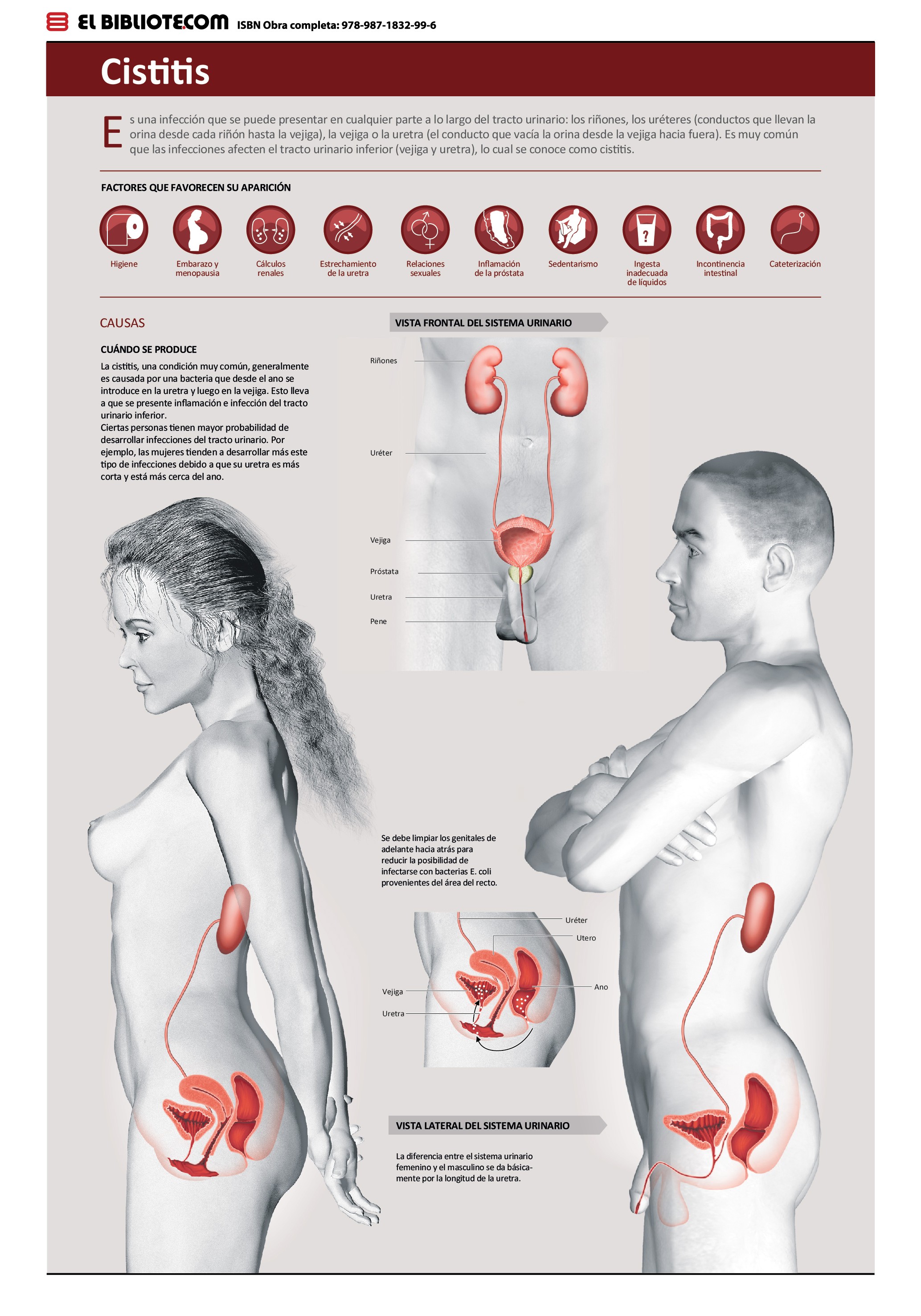 EL BIBLIOTECOM ISBN Obra completa: 978-987-1832-99-6

Cistitis

Es una infección que se puede presentar en cualquier parte a lo largo del tracto urinario: los riñones, los uréteres (conductos que llevan la orina desde cada riñón hasta la vejiga), la vejiga o la uretra (el conducto que vacía la orina desde la vejiga hacia fuera). Es muy común que las infecciones afecten el tracto urinario inferior (vejiga y uretra), lo cual se conoce como cistitis.

FACTORES QUE FAVORECEN SU APARICIÓN

Higiene

Embarazo y menopausia

Cálculos renales

Estrechamiento de la uretra

Relaciones sexuales

Inflamación de la próstata

Sedentarismo

Ingesta inadecuada de líquidos

Incontinencia intestinal

Cateterización

CAUSAS

CUÁNDO SE PRODUCE

La cistitis, una condición muy común, generalmente es causada por una bacteria que desde el ano se introduce en la uretra y luego en la vejiga. Esto lleva a que se presente inflamación e infección del tracto urinario inferior.
Ciertas personas tienen mayor probabilidad de desarrollar infecciones del tracto urinario. Por ejemplo, las mujeres tienden a desarrollar más este tipo de infecciones debido a que su uretra es más corta y está más cerca del ano.

VISTA FRONTAL DEL SISTEMA URINARIO

Riñones

Uréter

Vejiga

Próstata

Uretra

Pene

Se debe limpiar los genitales de adelante hacia atrás para reducir la posibilidad de infectarse con bacterias E. coli provenientes del área del recto.

Uréter

Utero

Ano

Vejiga

Uretra

VISTA LATERAL DEL SISTEMA URINARIO

La diferencia entre el sistema urinario femenino y el masculino se da básicamente por la longitud de la uretra.