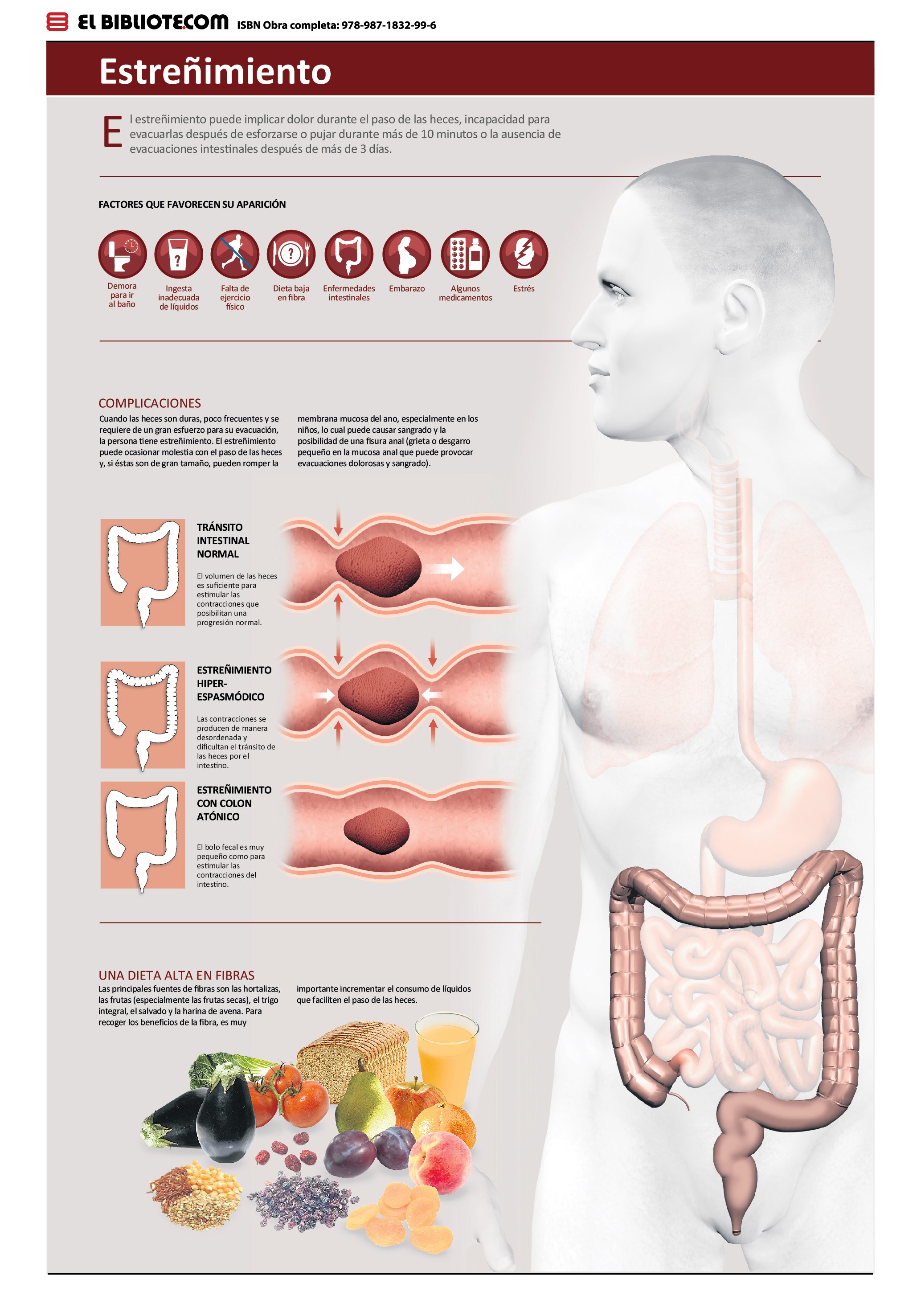 EL BIBLIOTECOM ISBN Obra completa: 978-987-1832-99-6

Estreñimiento

El estreñimiento puede implicar dolor durante el paso de las heces, incapacidad para evacuarlas después de esforzarse o pujar durante más de 10 minutos o la ausencia de evacuaciones intestinales después de más de 3 días.

FACTORES QUE FAVORECEN SU APARICIÓN

Demora para ir al baño

Ingesta inadecuada de líquidos

Falta de ejercicio físico

Dieta baja en fibra

Enfermedades intestinales

Embarazo

Algunos medicamentos

Estrés

COMPLICACIONES

Cuando las heces son duras, poco frecuentes y se requiere de un gran esfuerzo para su evacuación, la persona tiene estreñimiento. El estreñimiento puede ocasionar molestia con el paso de las heces y, si éstas son de gran tamaño, pueden romper la membrana mucosa del ano, especialmente en los niños, lo cual puede causar sangrado y la posibilidad de una fisura anal (grieta o desgarro pequeño en la mucosa anal que puede provocar evacuaciones dolorosas y sangrado).

TRÁNSITO INTESTINAL NORMAL

El volumen de las heces es suficiente para estimular las contracciones que posibilitan una progresión normal.

ESTREÑIMIENTO HIPER-ESPASMÓDICO

Las contracciones se producen de manera desordenada y dificultan el tránsito de las heces por el intestino.

ESTREÑIMIENTO CON COLON ATÓNICO

El bolo fecal es muy pequeño como para estimular las contracciones del intestino.

UNA DIETA ALTA EN FIBRAS

Las principales fuentes de fibras son las hortalizas, las frutas (especialmente las frutas secas), el trigo integral, el salvado y la harina de avena. Para recoger los beneficios de la fibra, es muy importante incrementar el consumo de líquidos que faciliten el paso de las heces.